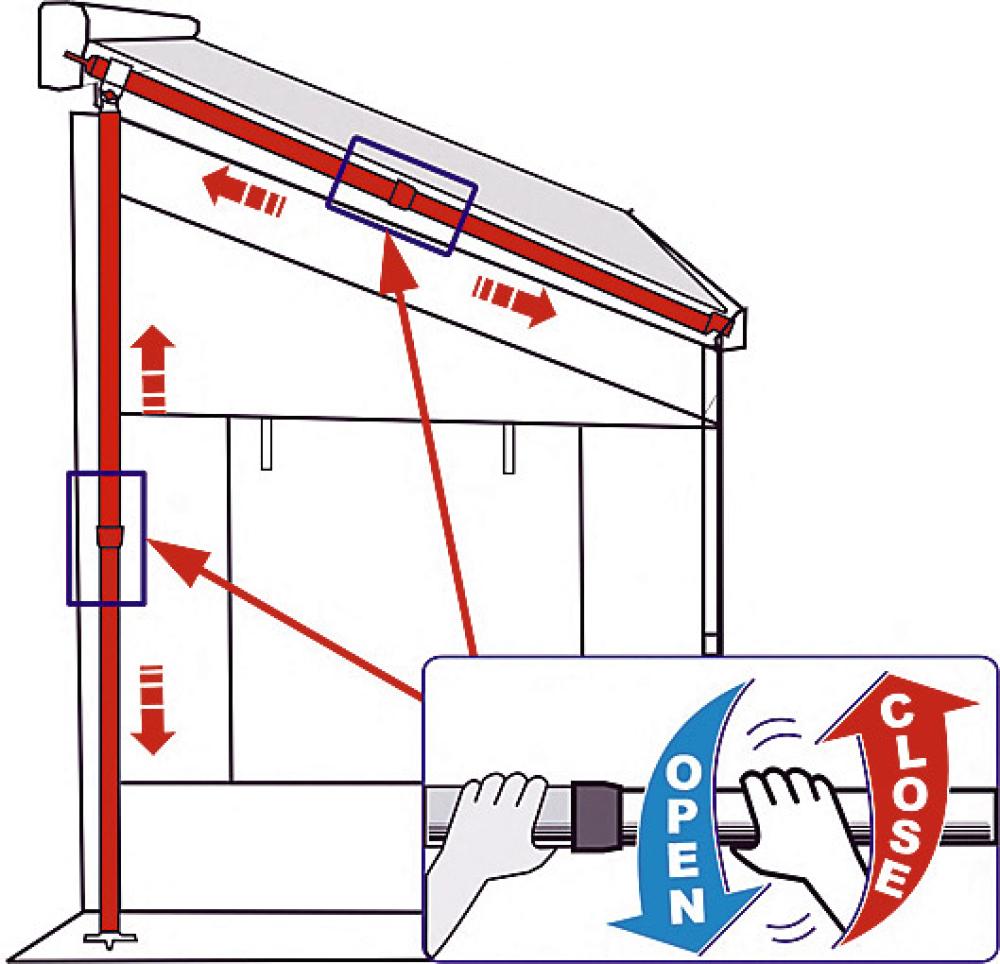 OPEN

CLOSE